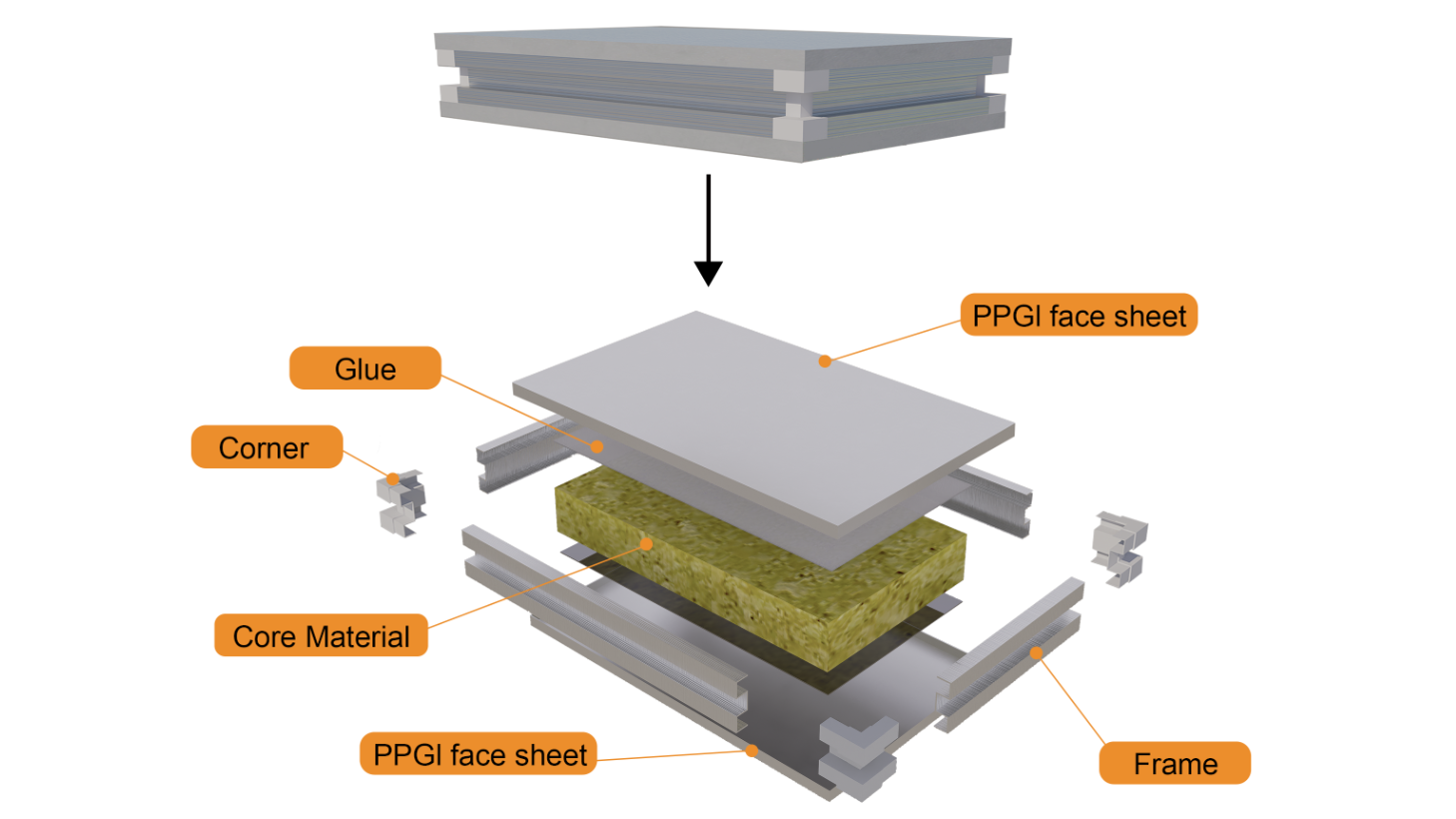 PPGI face sheet

Glue

Corner

Core Material

PPGI face sheet

Frame