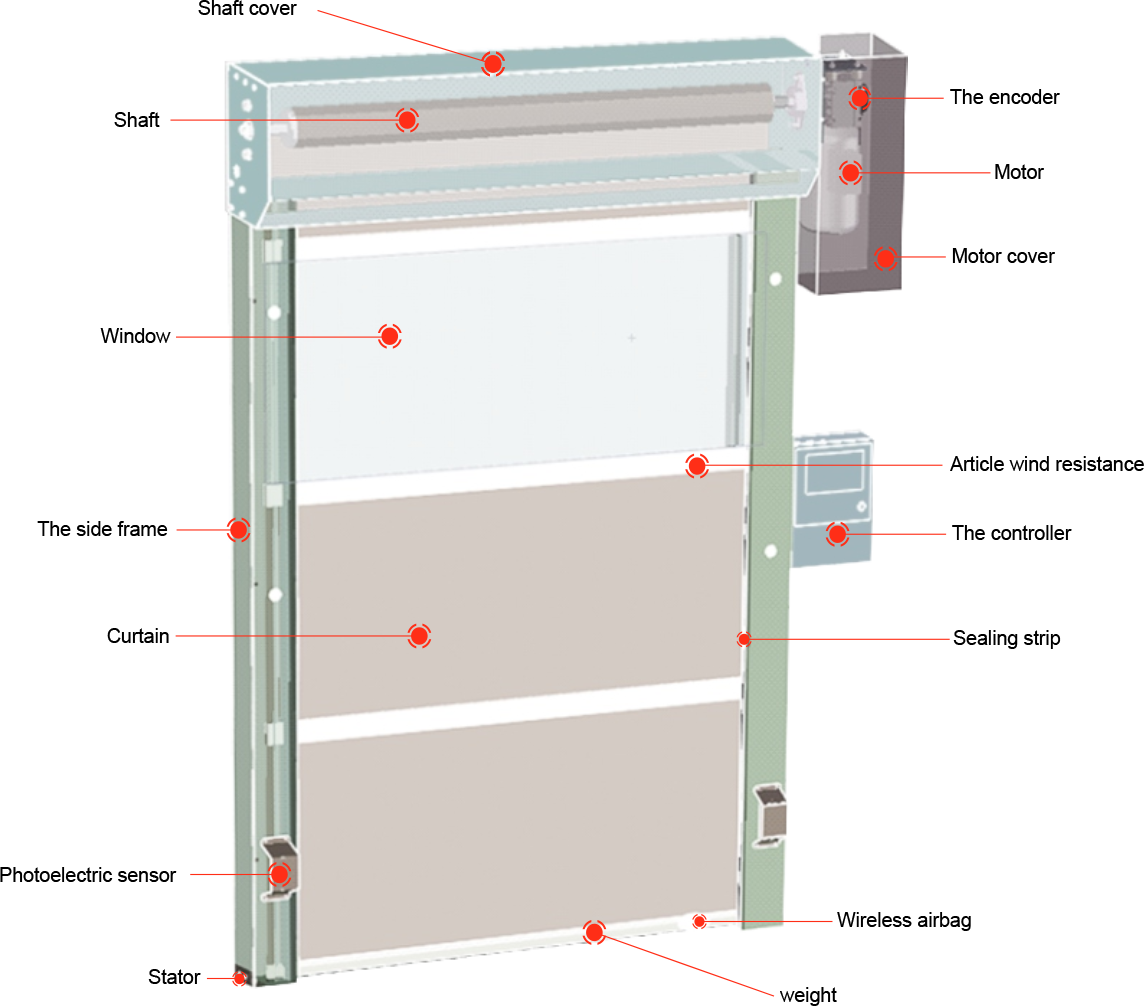 Shaft cover
Shaft
The encoder
Motor
Motor cover
Window
Article wind resistance
The side frame
The controller
Curtain
Sealing strip
Photoelectric sensor
Wireless airbag
Stator
weight