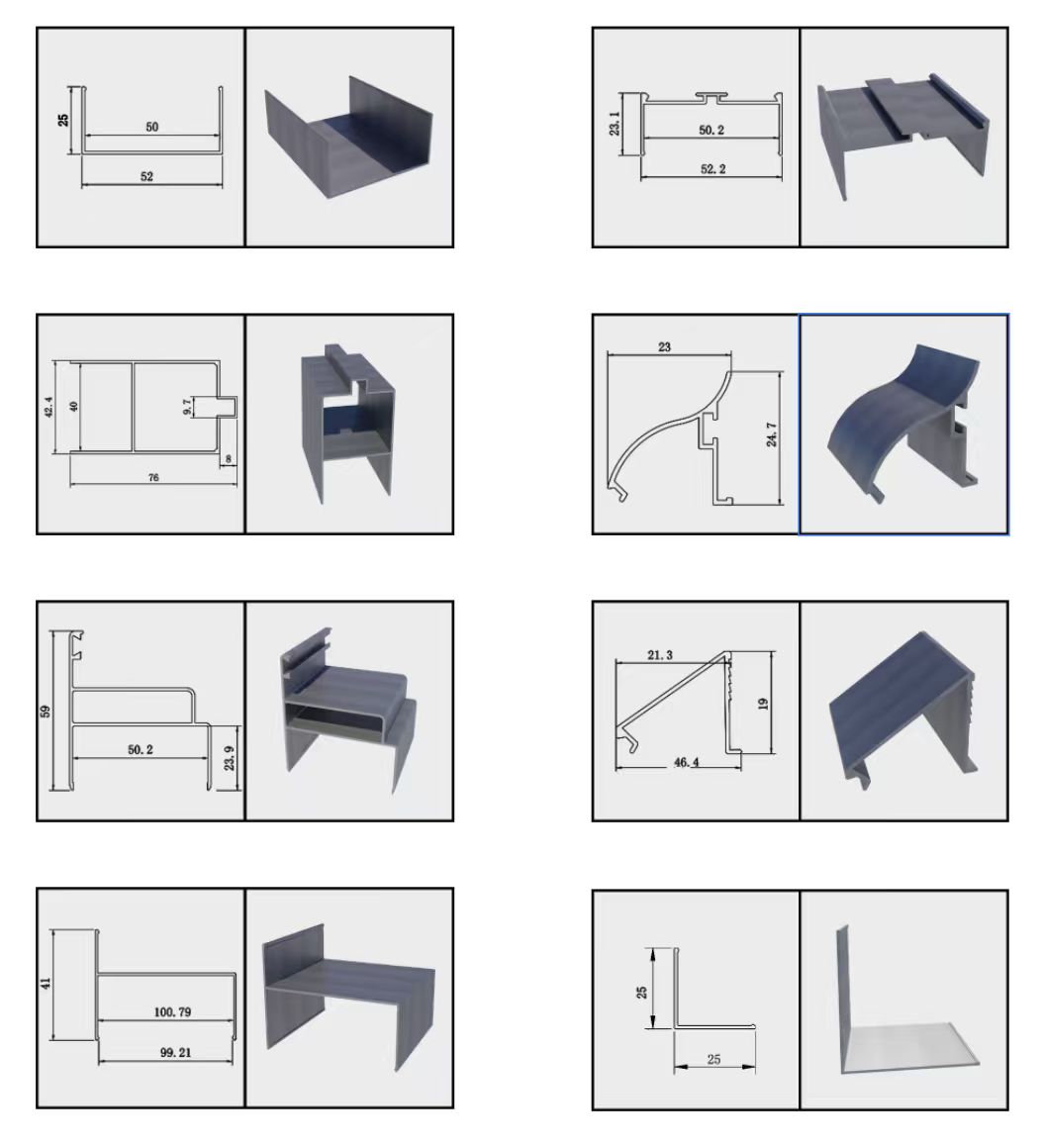 25
50
52

23.1
50.2
52.2

42.4
40
9.7
8
76

23
24.7

59
50.2
23.9

21.3
19
46.4

41
100.79
99.21

25
25